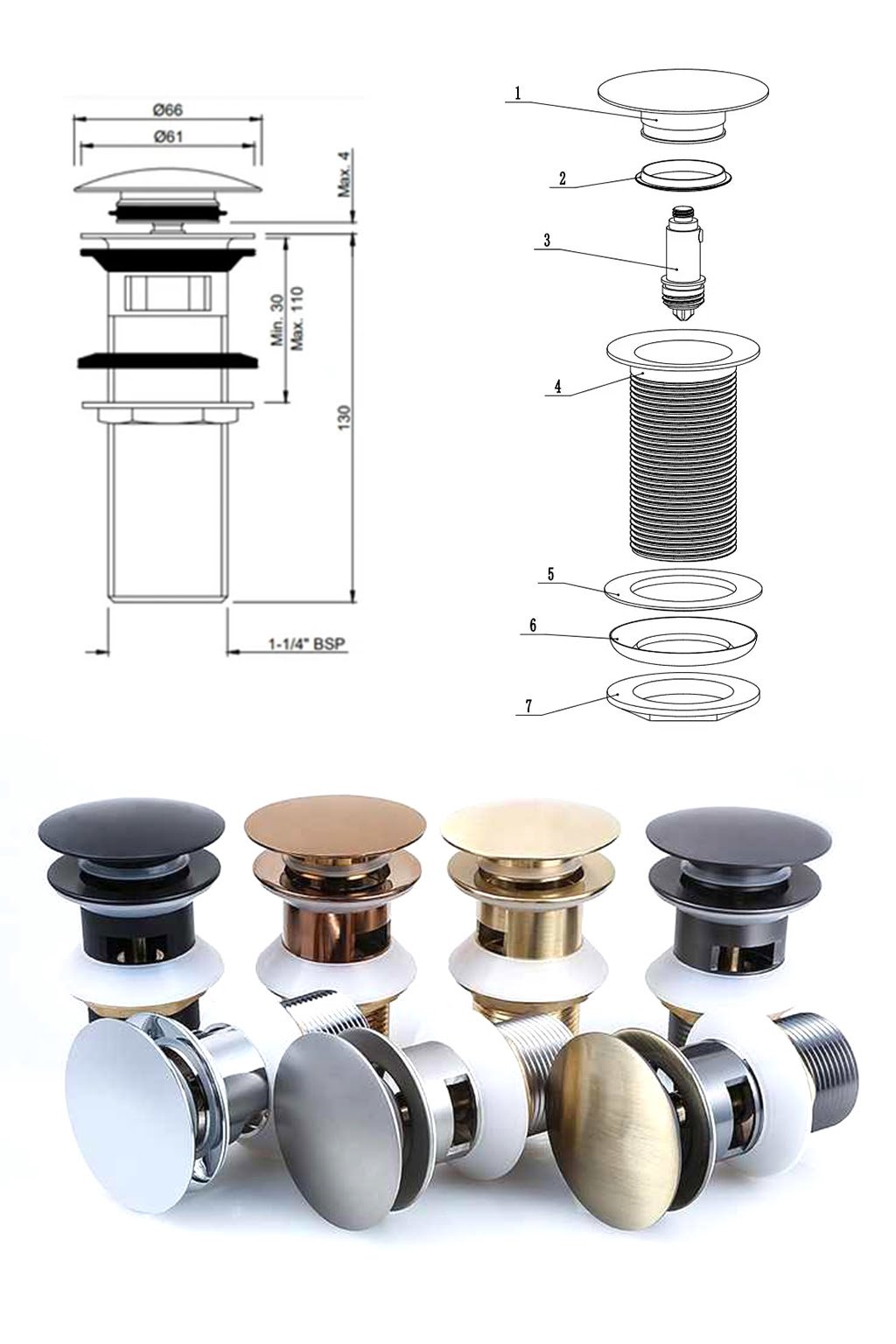 Ø66
Ø61
Max. 4
Min. 30
Max. 110
130
1-1/4" BSP

1
2
3
4
5
6
7